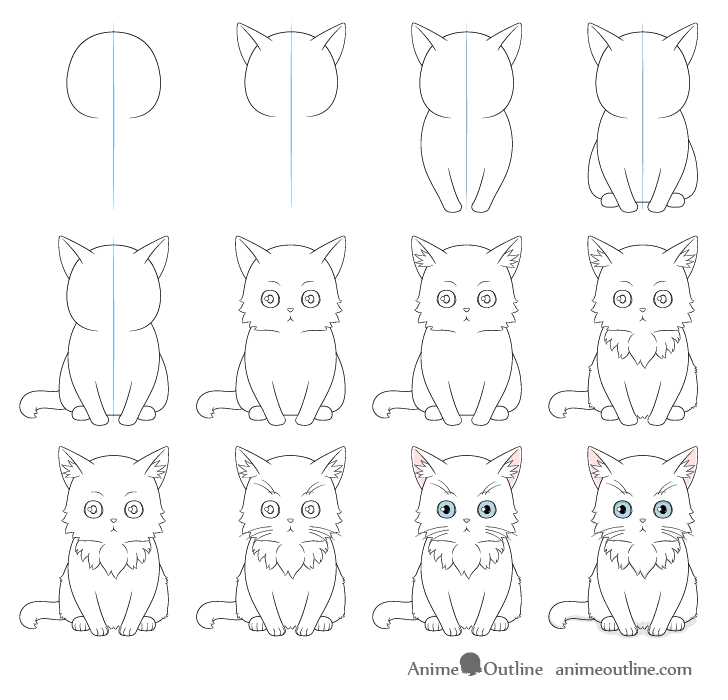 Anime Outline animeoutline.com