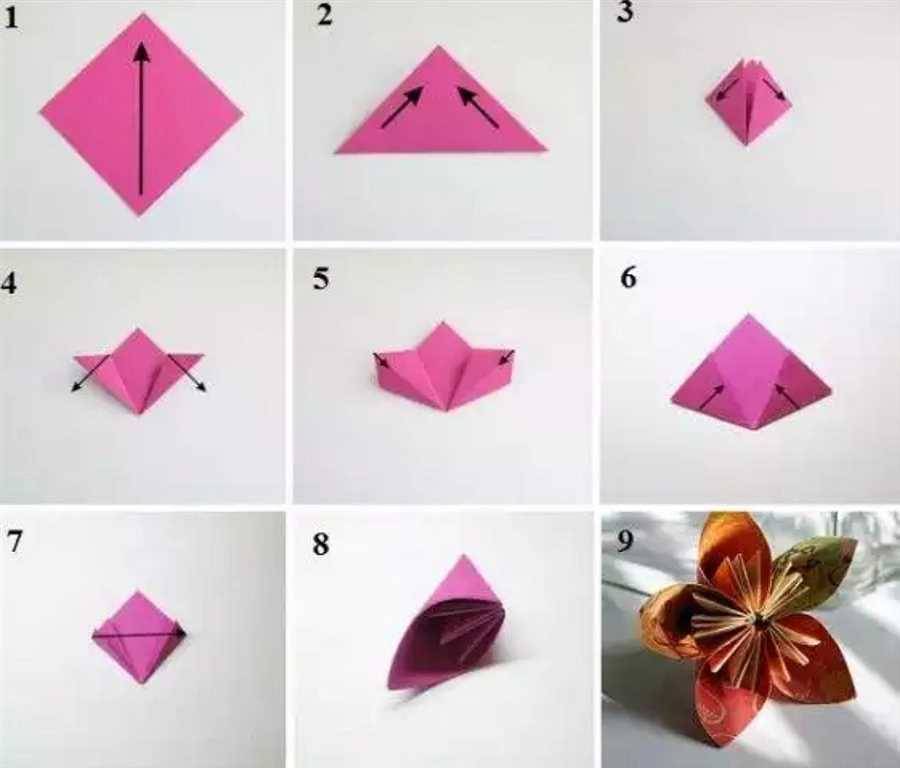 1

2

3

4

5

6

7

8

9